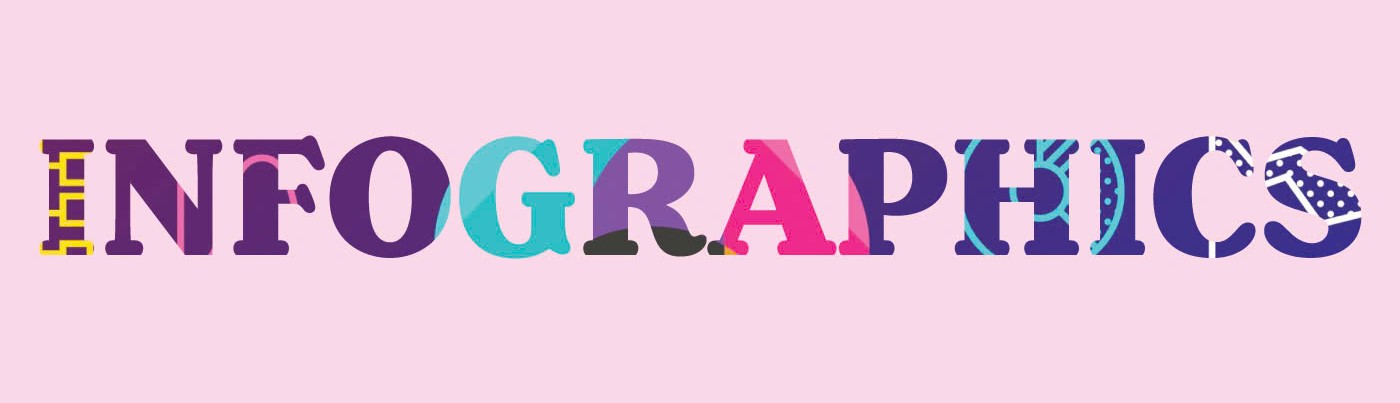 INFOGRAPHICS